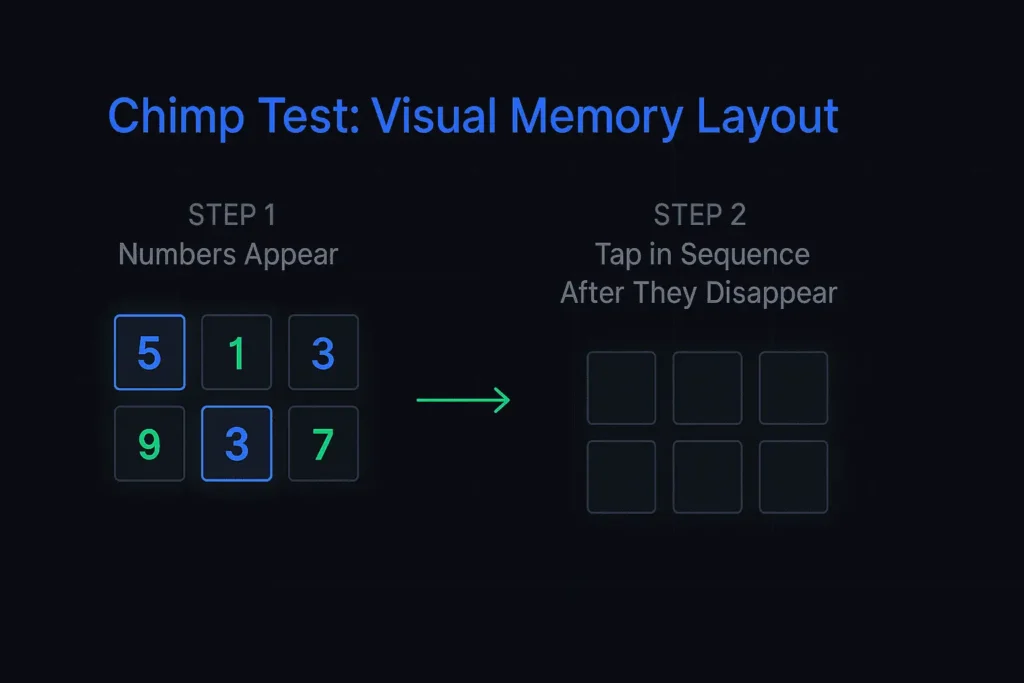 Chimp Test: Visual Memory Layout

STEP 1
Numbers Appear

5 1 3
9 3 7

STEP 2
Tap in Sequence
After They Disappear